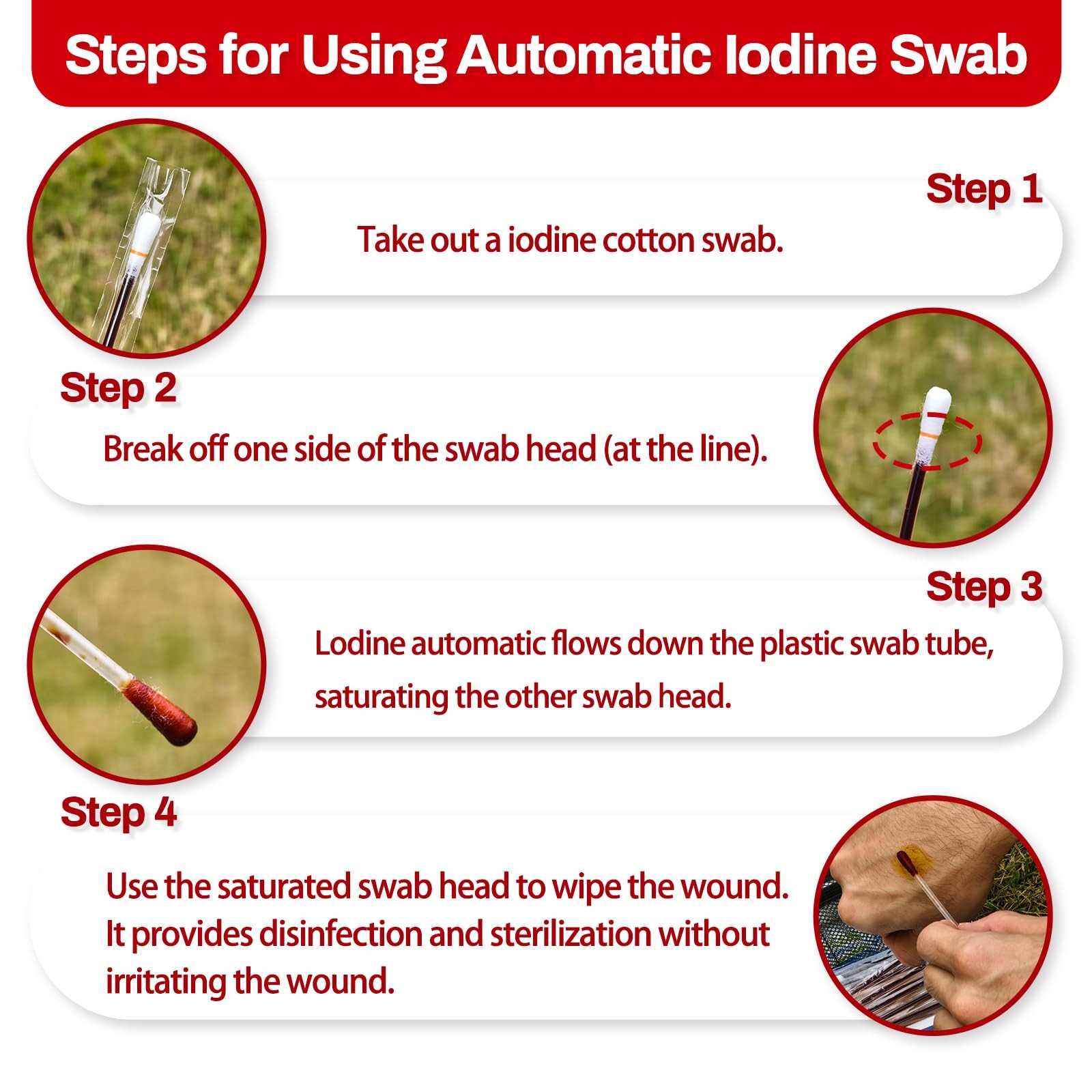 Steps for Using Automatic Iodine Swab

Step 1

Take out a iodine cotton swab.

Step 2

Break off one side of the swab head (at the line).

Step 3

Lodine automatic flows down the plastic swab tube, saturating the other swab head.

Step 4

Use the saturated swab head to wipe the wound. It provides disinfection and sterilization without irritating the wound.