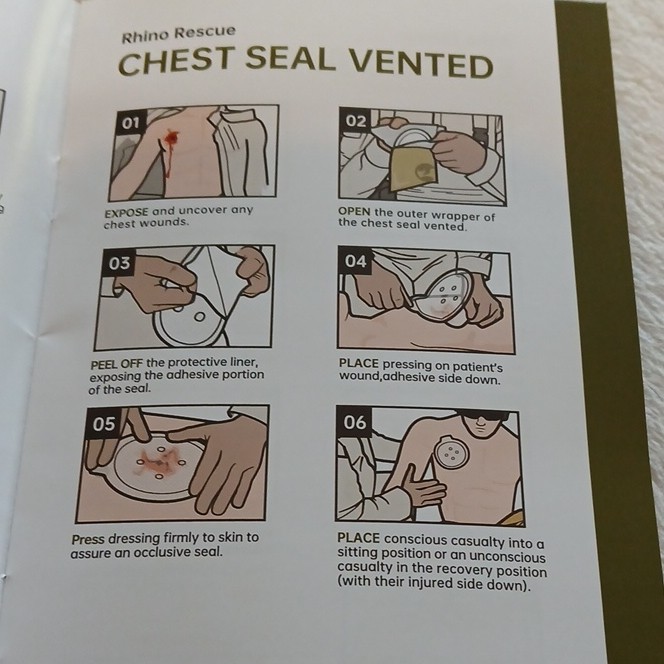 Rhino Rescue
CHEST SEAL VENTED

01
EXPOSE and uncover any chest wounds.

02
OPEN the outer wrapper of the chest seal vented.

03
PEEL OFF the protective liner, exposing the adhesive portion of the seal.

04
PLACE pressing on patient's wound,adhesive side down.

05
Press dressing firmly to skin to assure an occlusive seal.

06
PLACE conscious casualty into a sitting position or an unconscious casualty in the recovery position (with their injured side down).